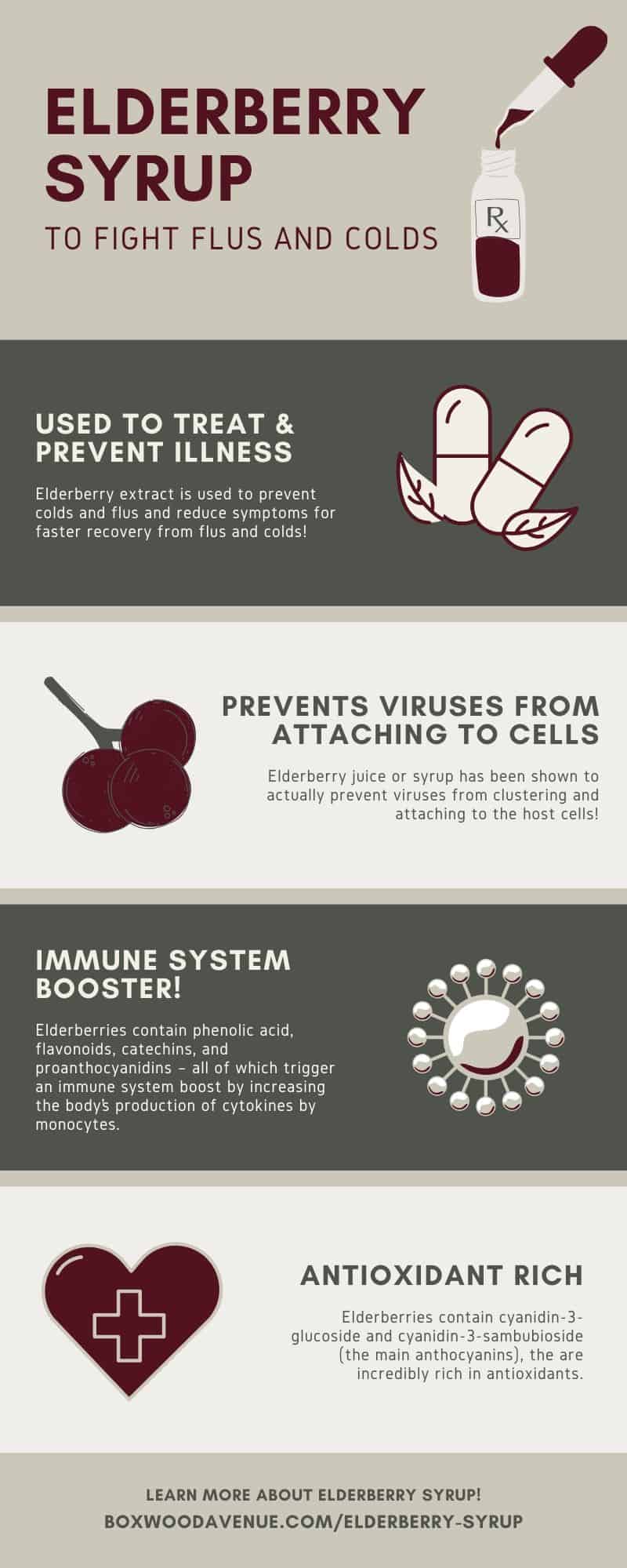 ELDERBERRY SYRUP

TO FIGHT FLUS AND COLDS

Rx

USED TO TREAT & PREVENT ILLNESS

Elderberry extract is used to prevent colds and flus and reduce symptoms for faster recovery from flus and colds!

PREVENTS VIRUSES FROM ATTACHING TO CELLS

Elderberry juice or syrup has been shown to actually prevent viruses from clustering and attaching to the host cells!

IMMUNE SYSTEM BOOSTER!

Elderberries contain phenolic acid, flavonoids, catechins, and proanthocyanidins – all of which trigger an immune system boost by increasing the body's production of cytokines by monocytes.

ANTIOXIDANT RICH

Elderberries contain cyanidin-3-glucoside and cyanidin-3-sambubioside (the main anthocyanins), the are incredibly rich in antioxidants.

LEARN MORE ABOUT ELDERBERRY SYRUP!

BOXWOODAVENUE.COM/ELDERBERRY-SYRUP